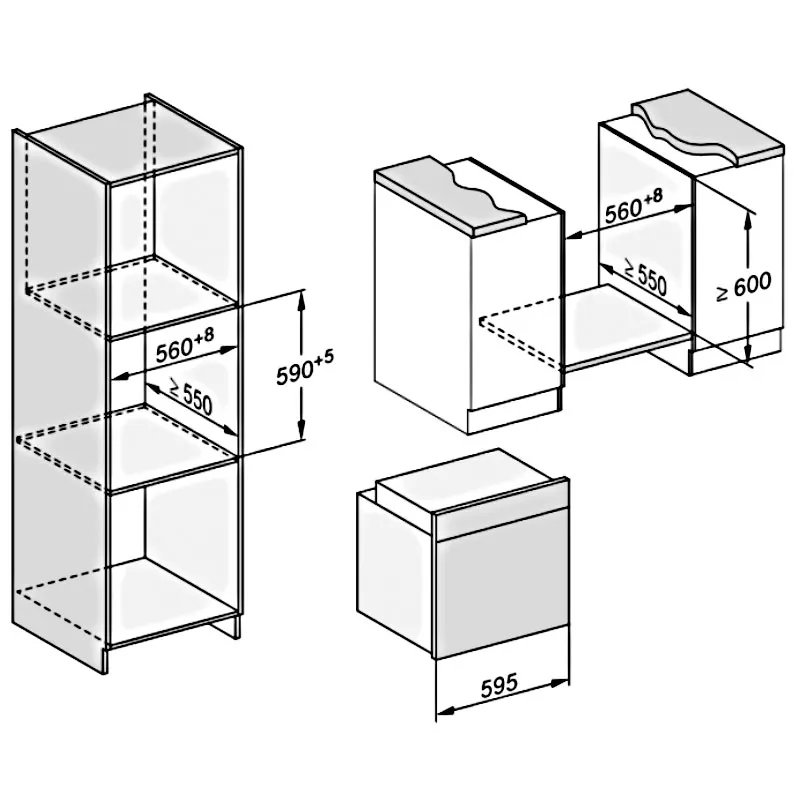 $560^{+8}$
$\geq 550$
$590^{+5}$

$560^{+8}$
$\geq 550$
$\geq 600$

595